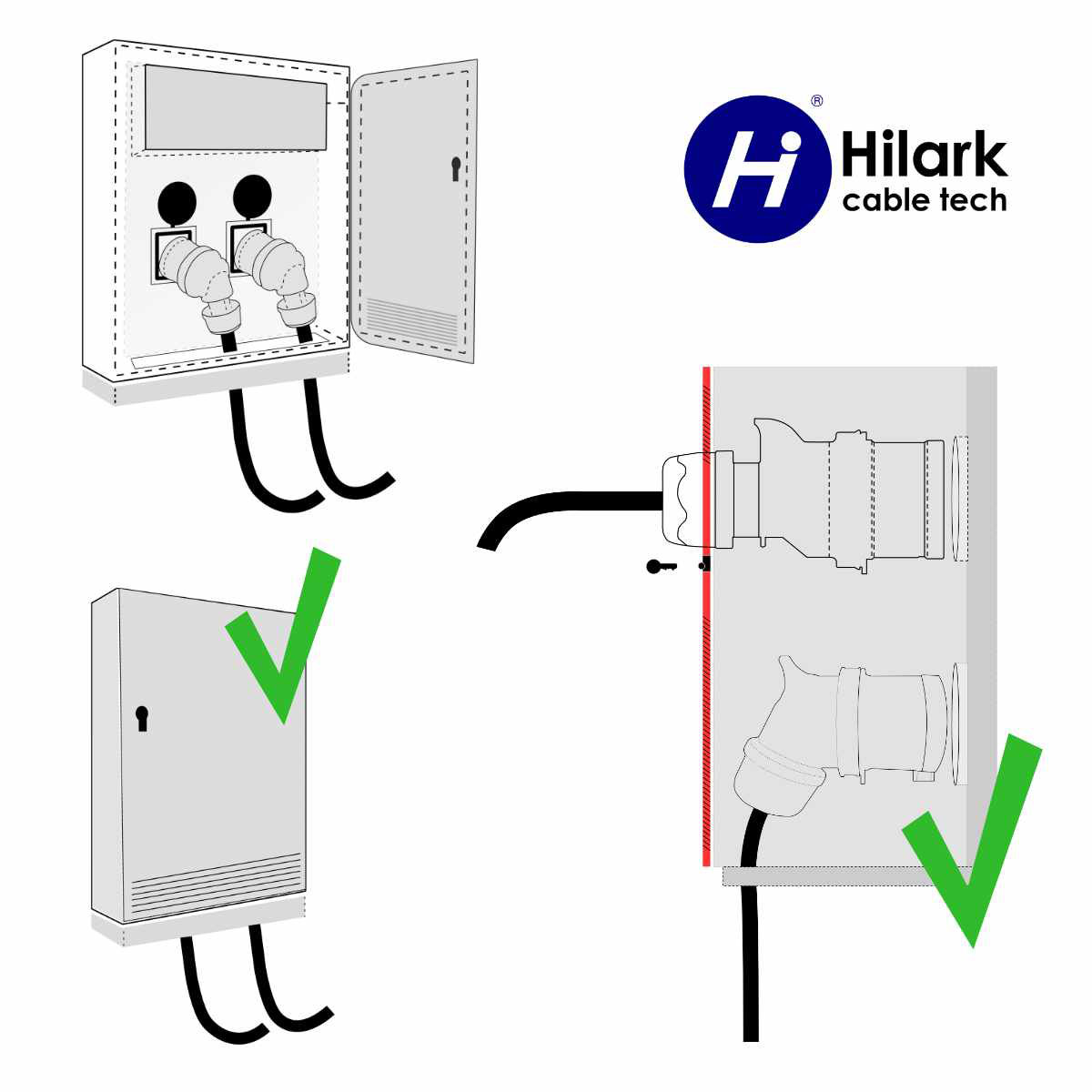 Hi
®
Hilark
cable tech