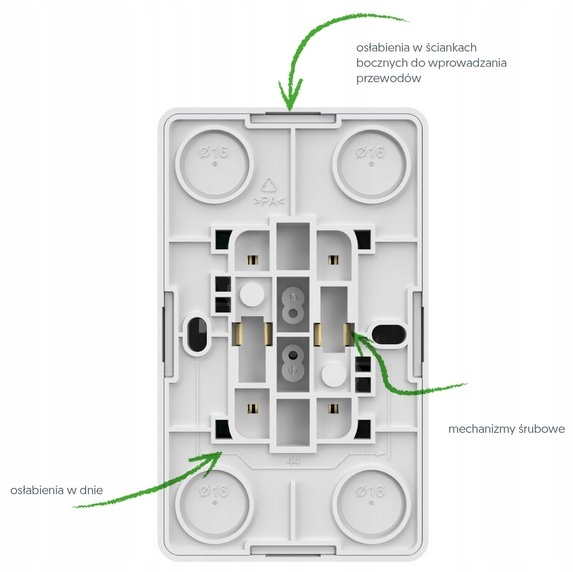 osłabienia w ściankach bocznych do wprowadzania przewodów

Ø16

Ø16

>PA<

mechanizmy śrubowe

44

osłabienia w dnie

Ø16

Ø16