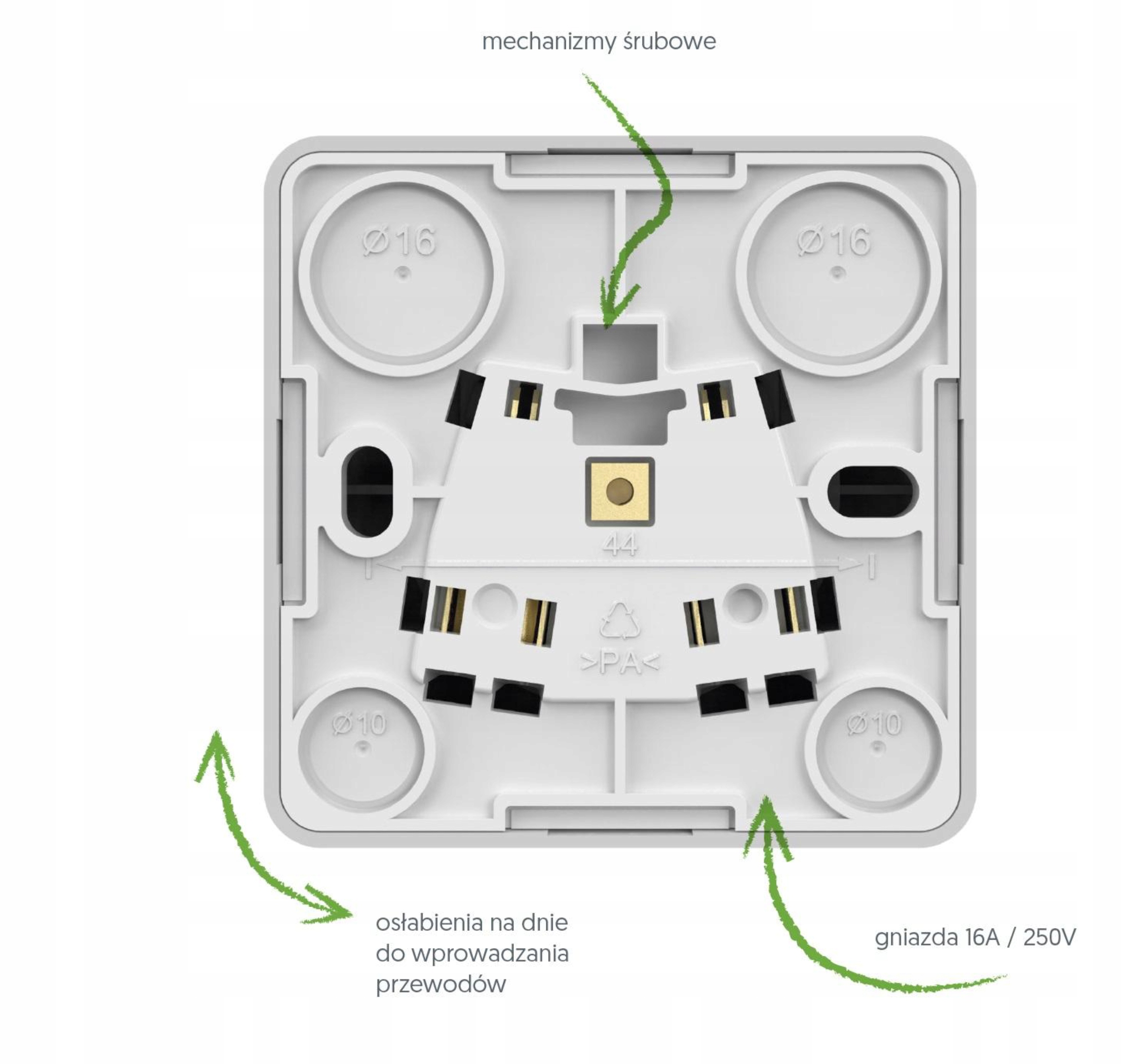 mechanizmy śrubowe

Ø16

Ø16

44

>PA<

Ø10

Ø10

osłabienia na dnie do wprowadzania przewodów

gniazda 16A / 250V